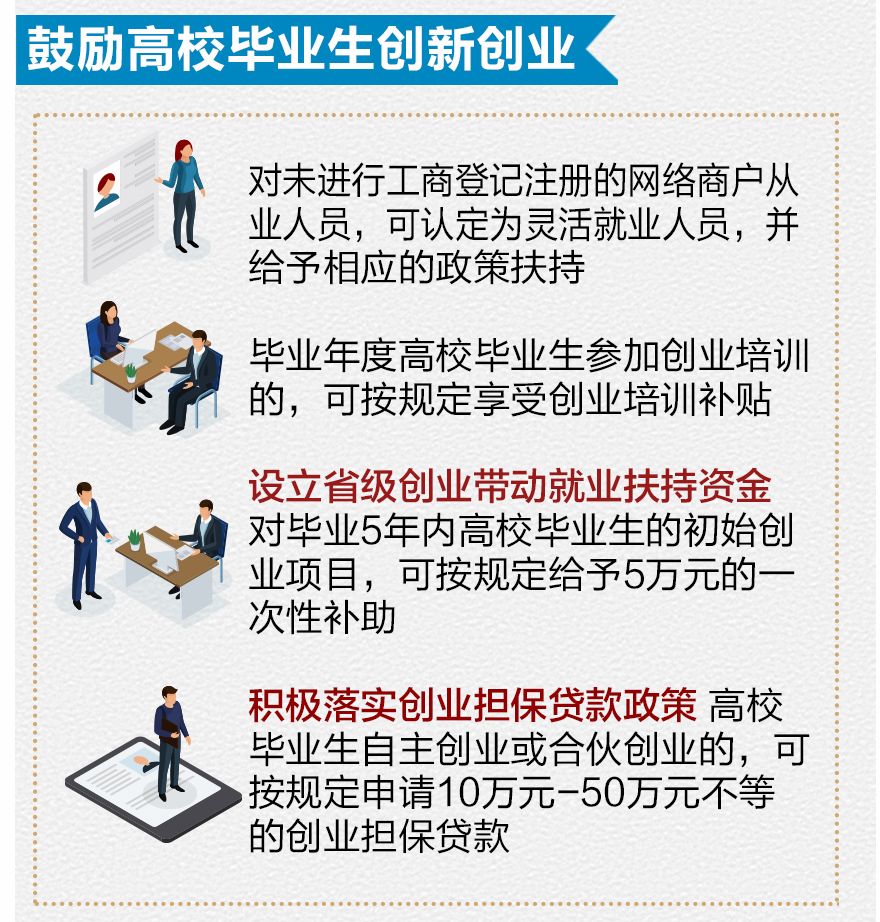 鼓励高校毕业生创新创业

对未进行工商登记注册的网络商户从业人员，可认定为灵活就业人员，并给予相应的政策扶持

毕业年度高校毕业生参加创业培训的，可按规定享受创业培训补贴

设立省级创业带动就业扶持资金
对毕业5年内高校毕业生的初始创业项目，可按规定给予5万元的一次性补助

积极落实创业担保贷款政策 高校毕业生自主创业或合伙创业的，可按规定申请10万元-50万元不等的创业担保贷款